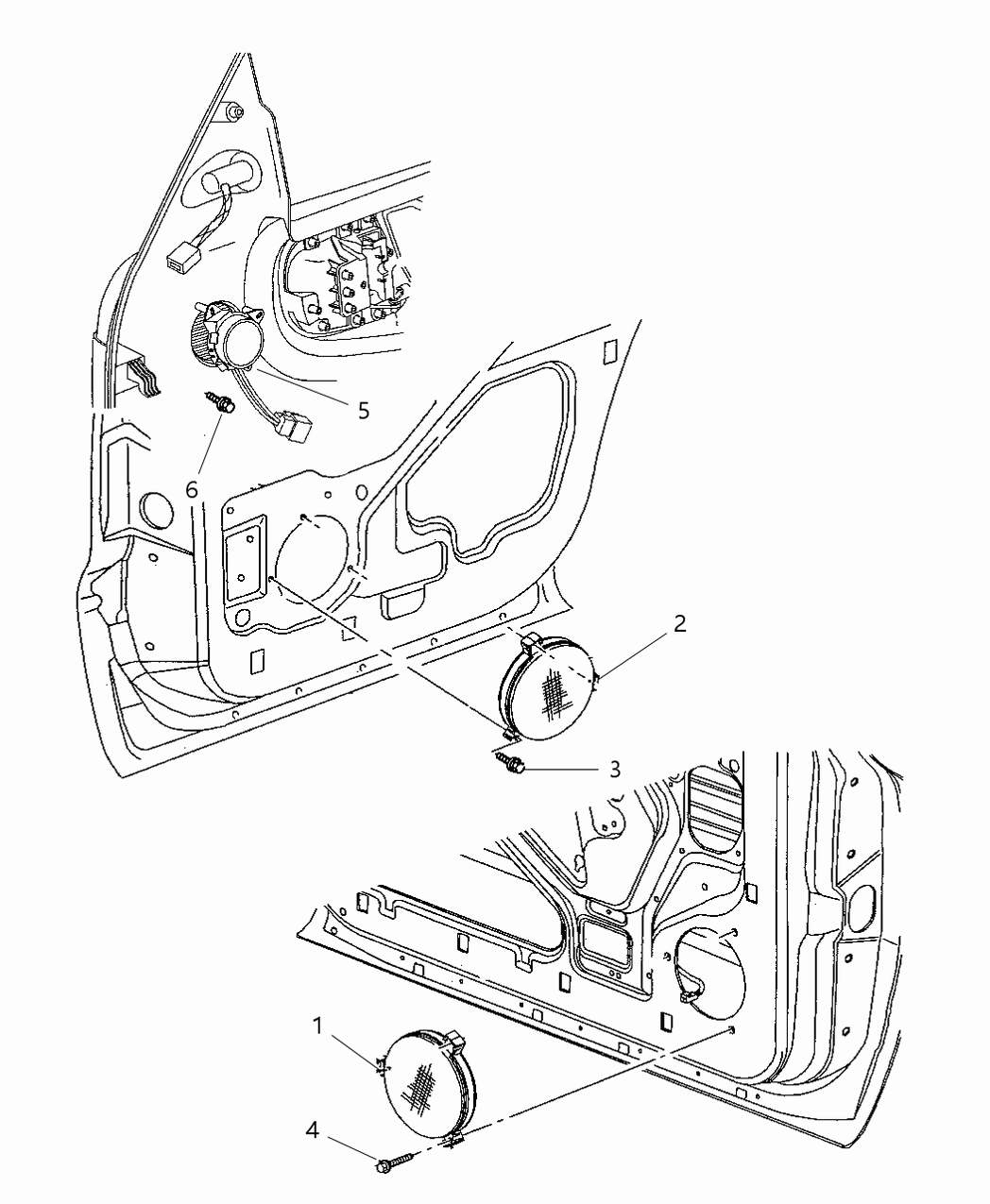 5
6
2
3
1
4