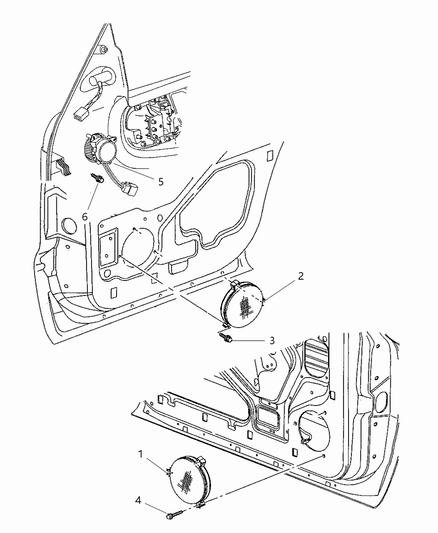 5
6
2
3
1
4