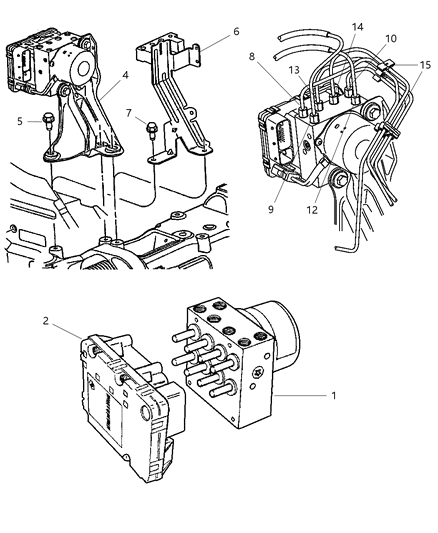 6
14
10
8
13
15
4
5
7
9
12
2
1