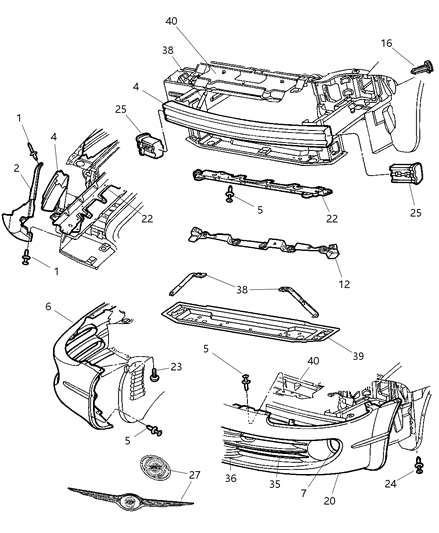 40
38
16
4
25
1
4
2
22
5
22
25
1
12
38
6
39
5
40
23
5
27
36
35
7
20
24