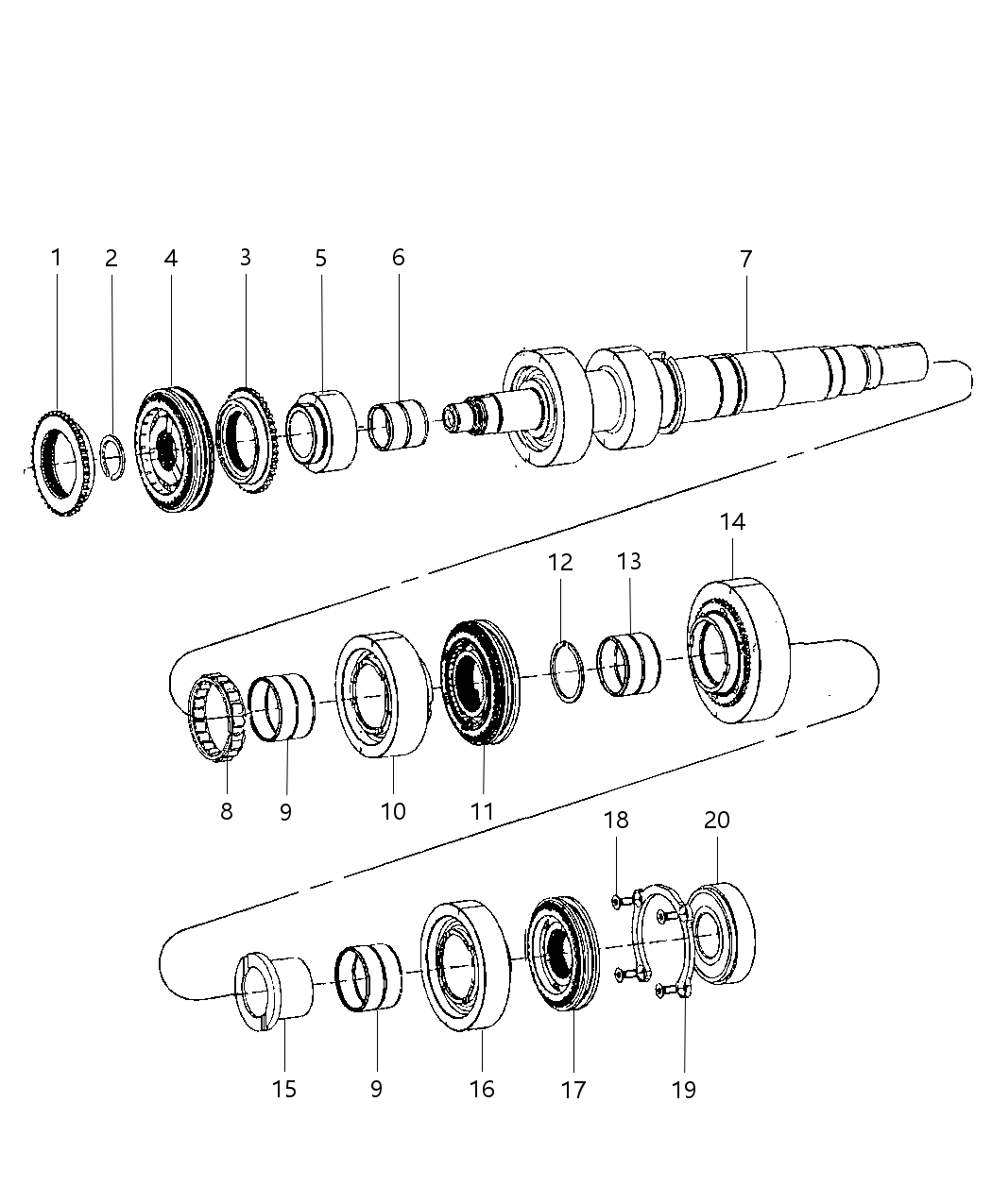 1
2
4
3
5
6
7
14
12
13
8
9
10
11
18
20
15
9
16
17
19