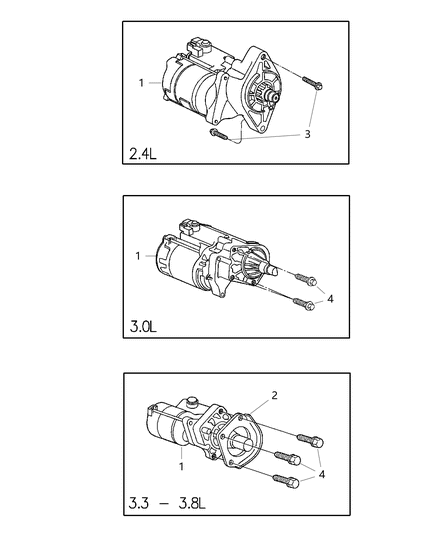 1

3

2.4L

1

4

3.0L

2

1

4

3.3 – 3.8L