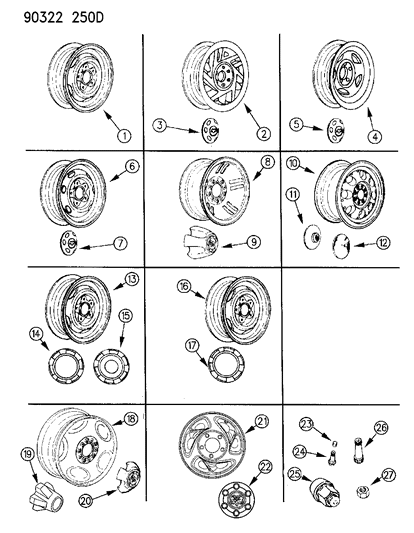 90322 250D

1
3
2
5
4
6
7
8
9
10
11
12
13
14
15
16
17
18
19
20
21
22
23
24
25
26
27