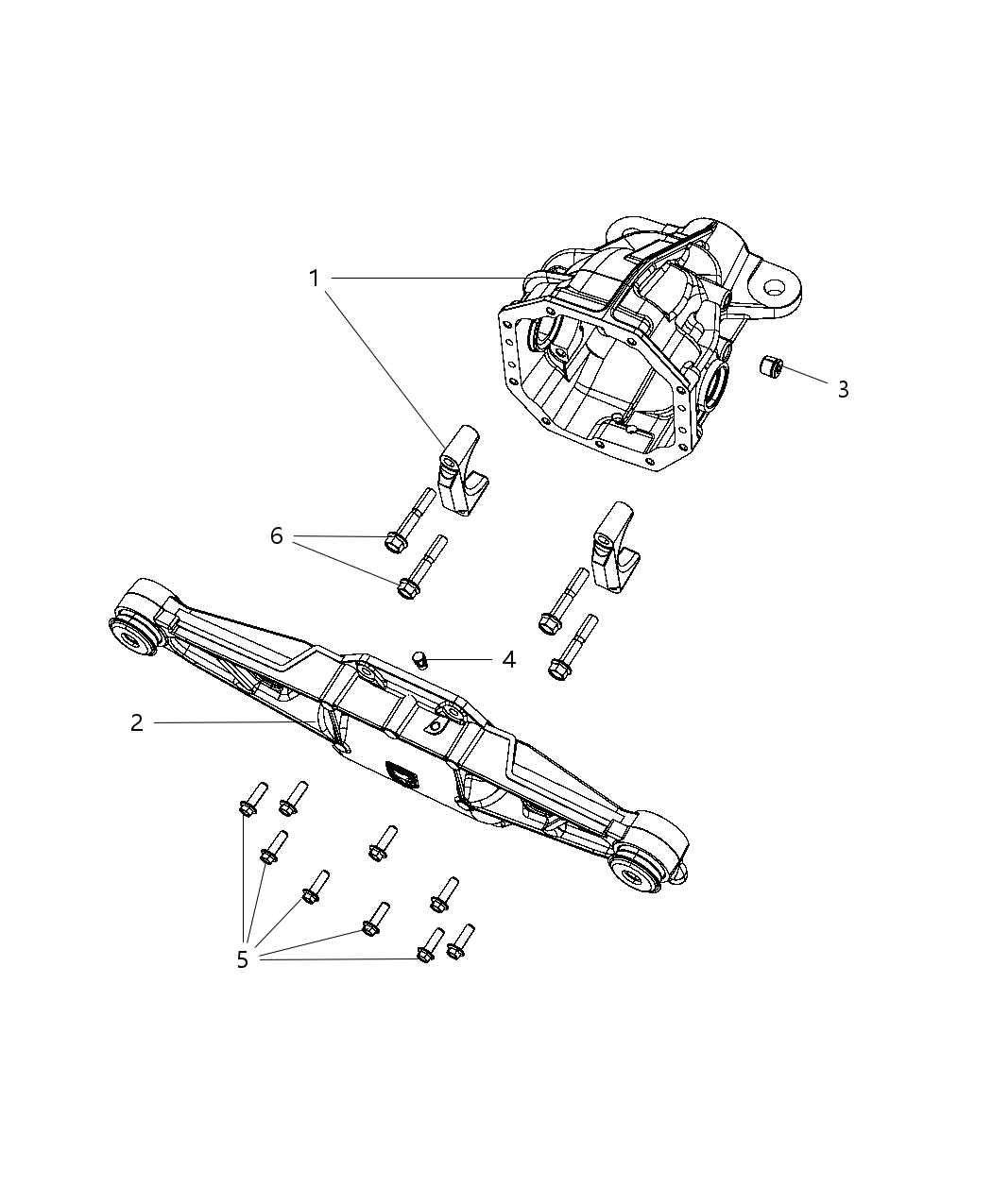 1
3
6
4
2
5