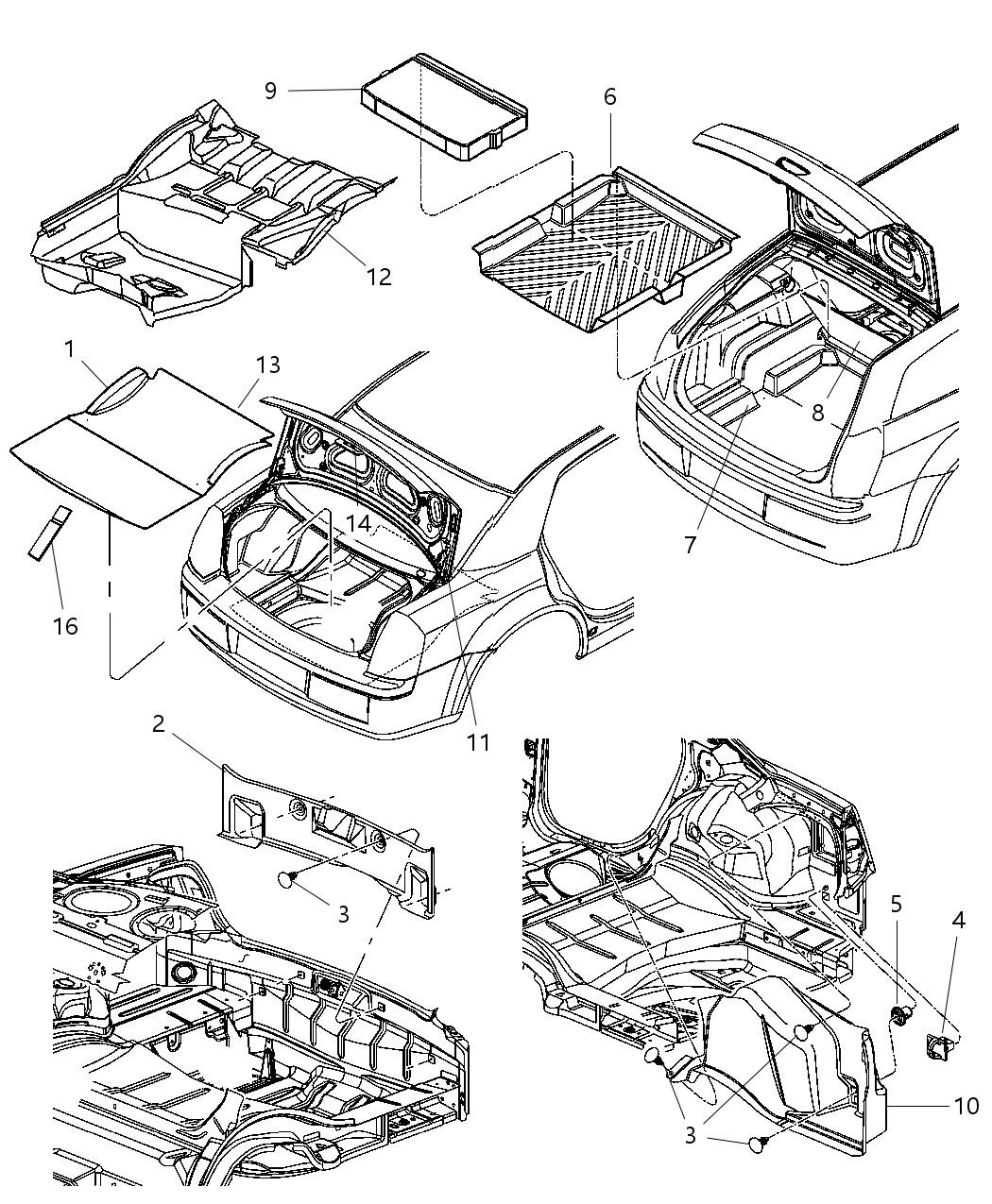 9
6
12
1
13
8
14
7
16
11
2
3
5
4
10
3