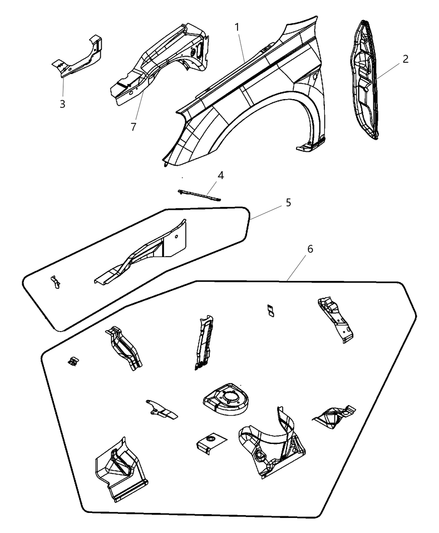 1
2
3
7
4
5
6