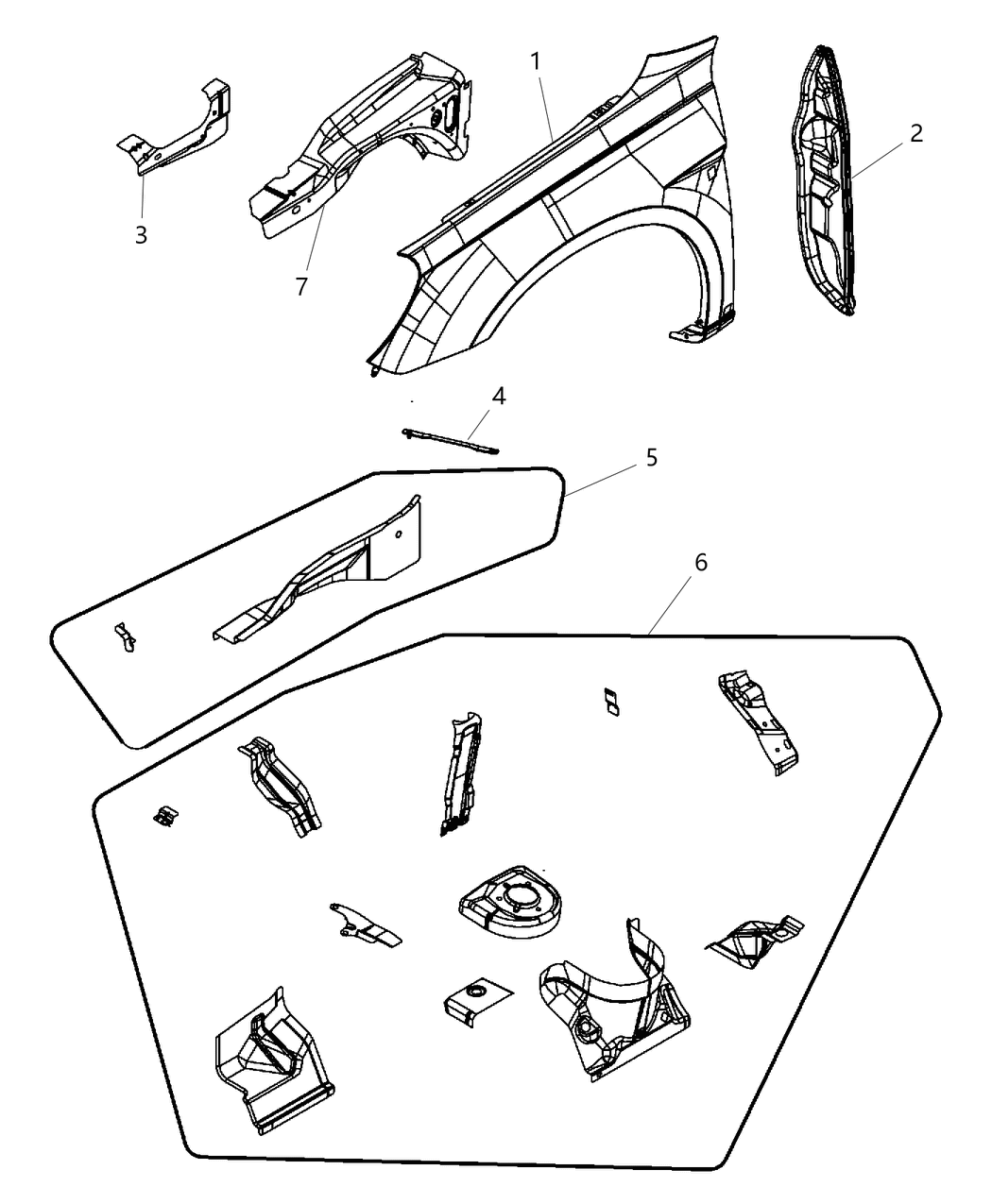 1
2
3
7
4
5
6