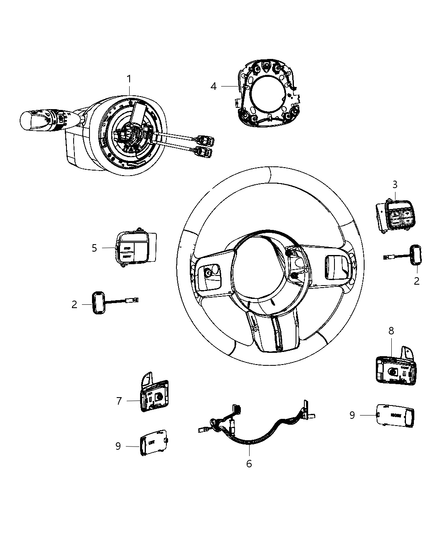 1
4
3
5
2
2
8
7
9
9
6