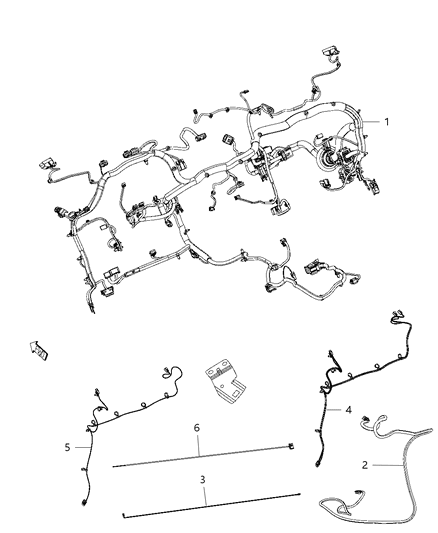 1

4

6

5

2

3