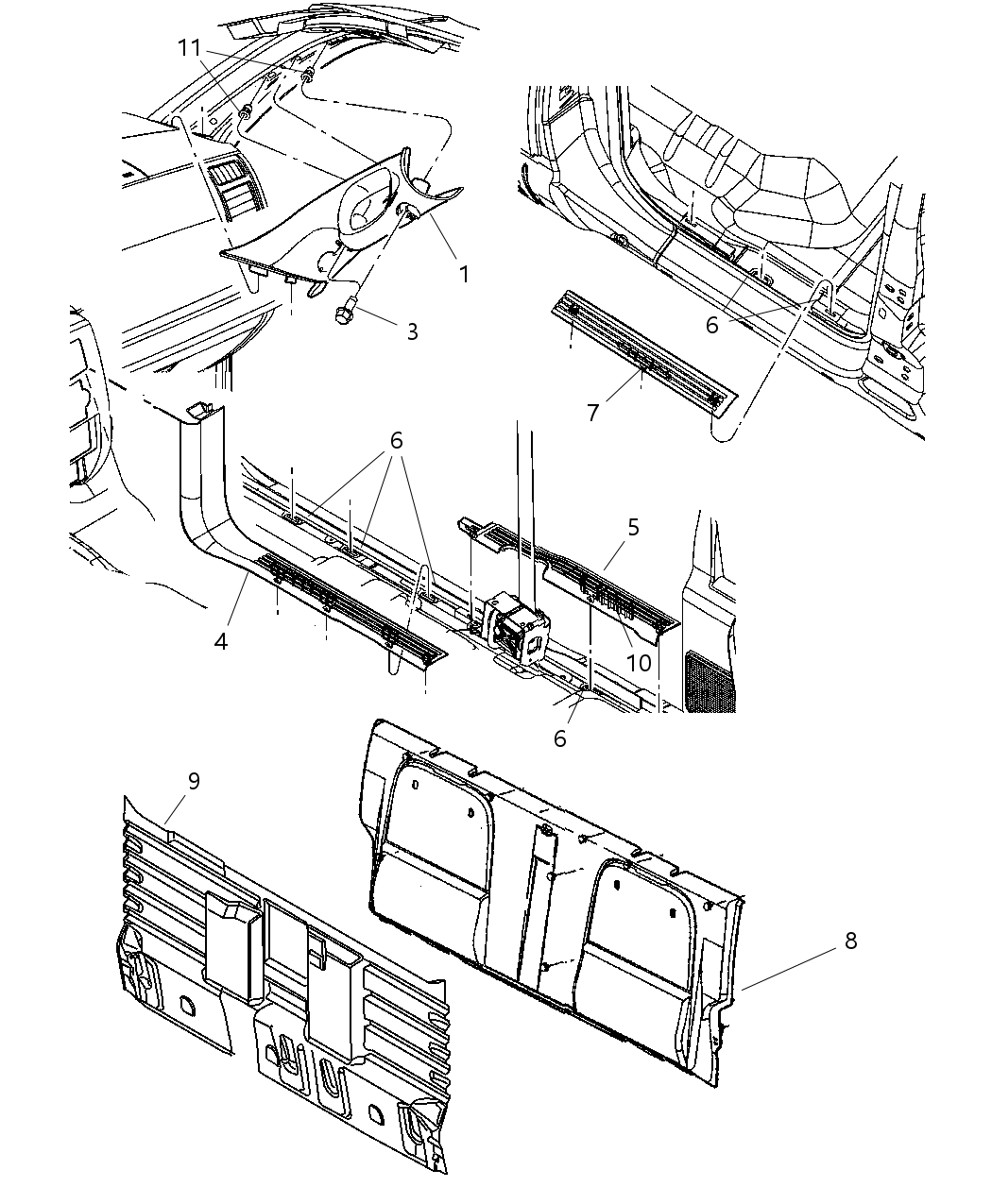 11
1
3
6
7
6
5
4
10
6
9
8