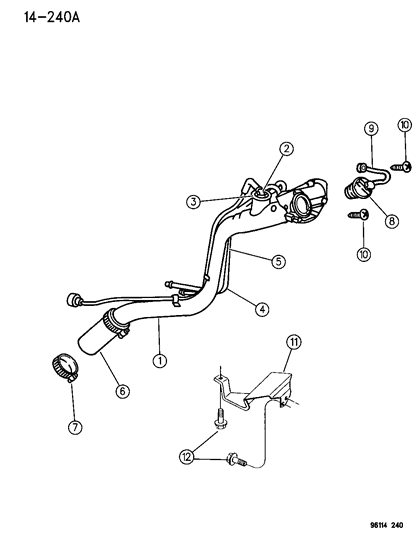 14-240A

9
10
2
3
8
10
5
4
1
11
6
7
12

96114 240