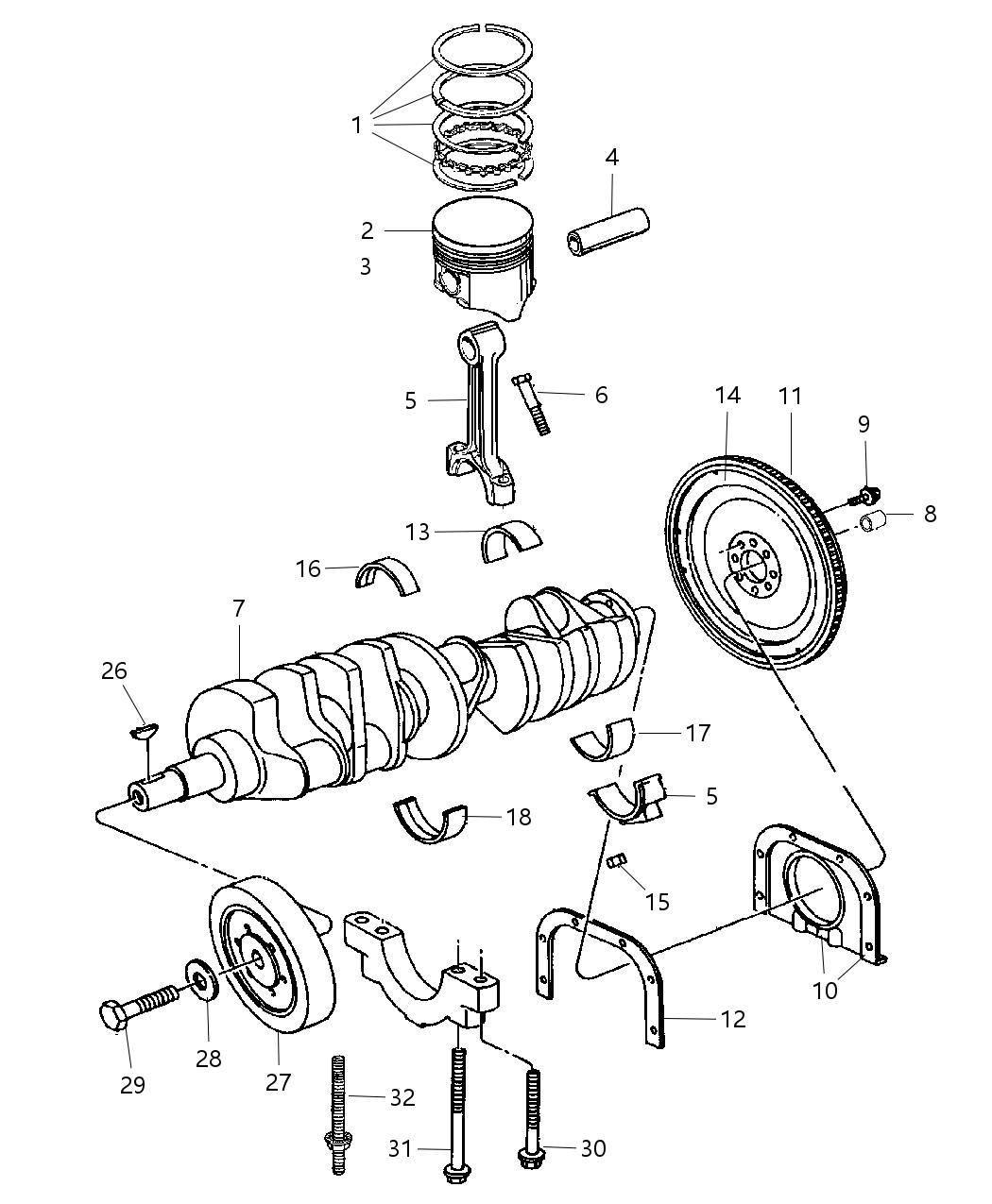 1
4
2
3
5
6
14
11
9
8
13
16
7
26
17
5
18
15
10
12
29
28
27
32
31
30