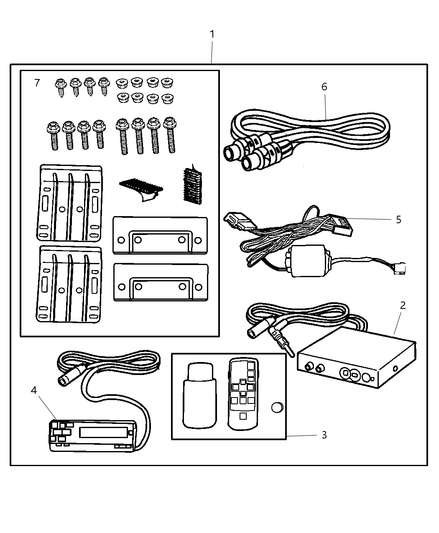 1
7
6
5
2
4
3