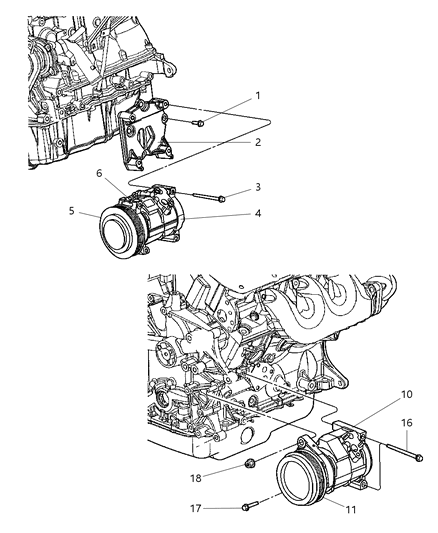 1
2
6
3
5
4
10
16
18
17
11