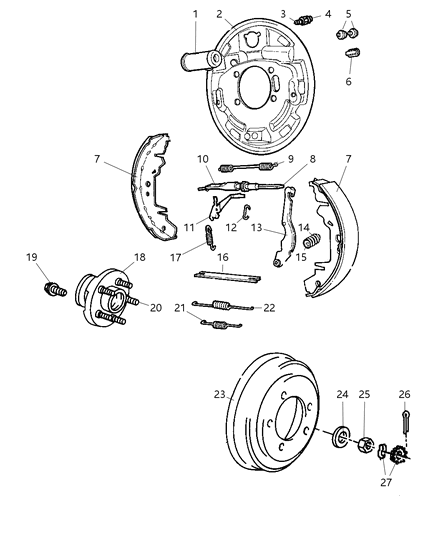 1
2
3
4
5
6
7
10
9
8
7
11
12
13
14
15
17
16
19
18
20
21
22
23
24
25
26
27