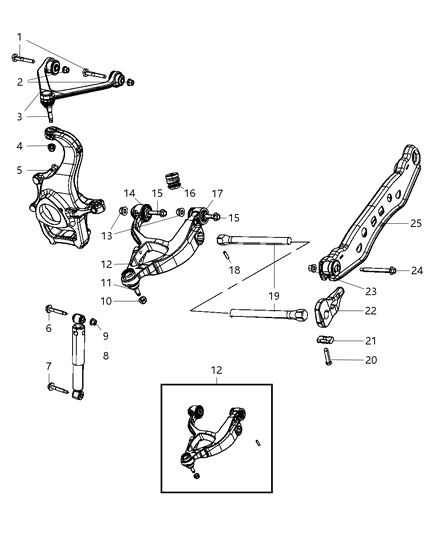 1
2
3
4
5
14
15
16
17
13
15
12
11
10
18
19
25
24
23
22
21
20
6
9
8
7
12