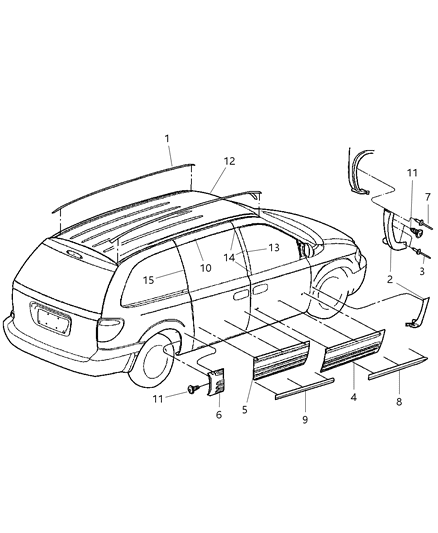 1
12
11
7
13
14
10
15
3
2
11
6
5
9
4
8