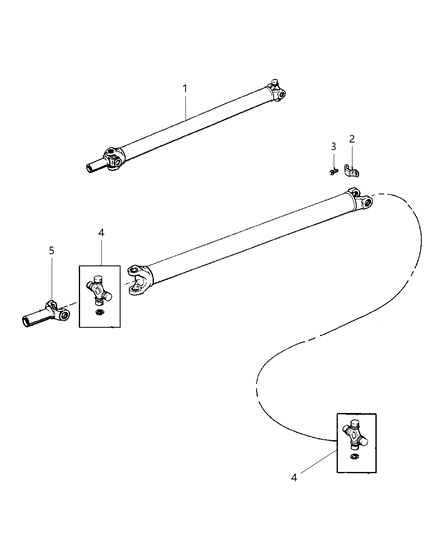 1
3
2
4
5
4