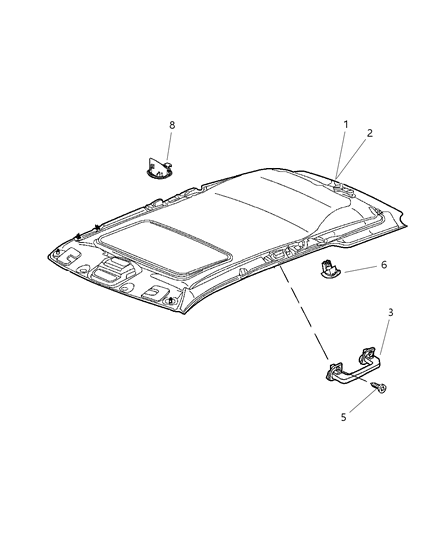 8
1
2
6
3
5