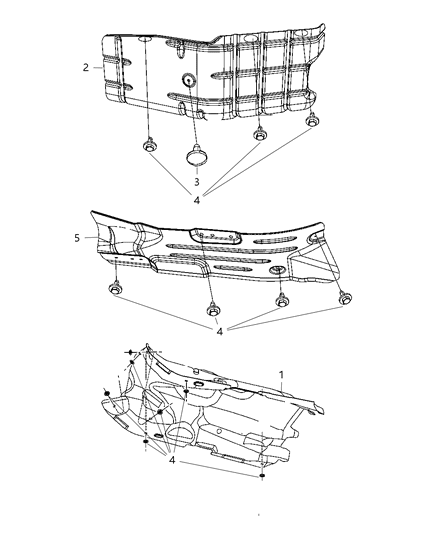 2
3
4
5
4
1
4