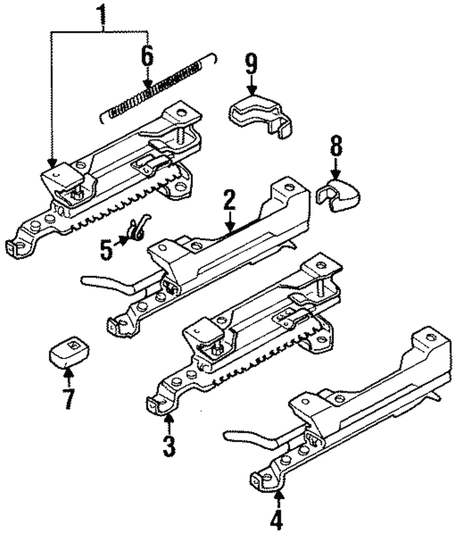 1
6
9
8
2
5
7
3
4