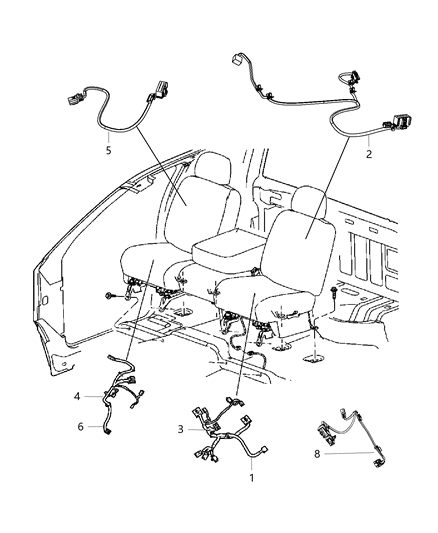 5
2
4
6
3
1
8