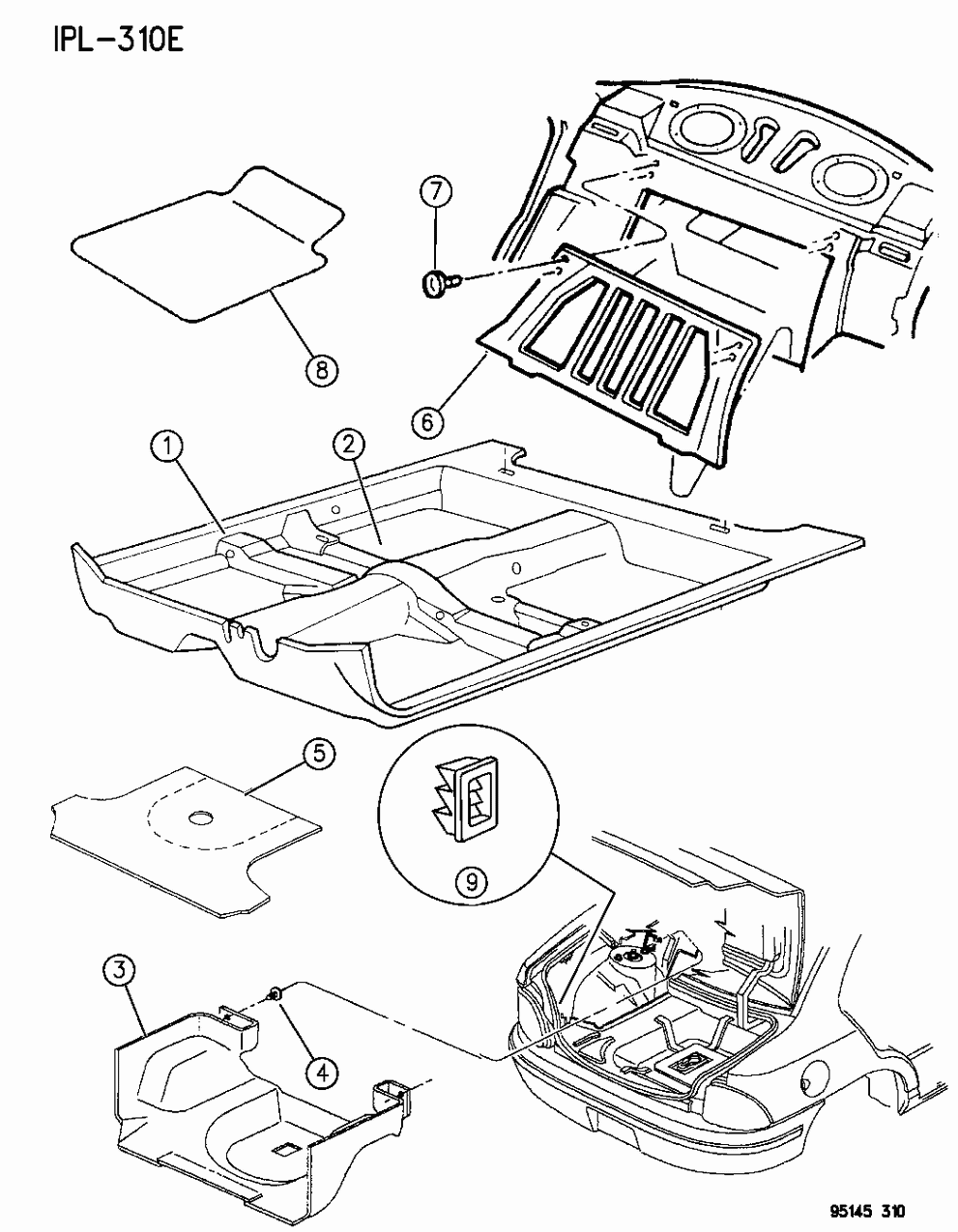 IPL-310E

7

8

6

1

2

5

9

3

4

95145 310