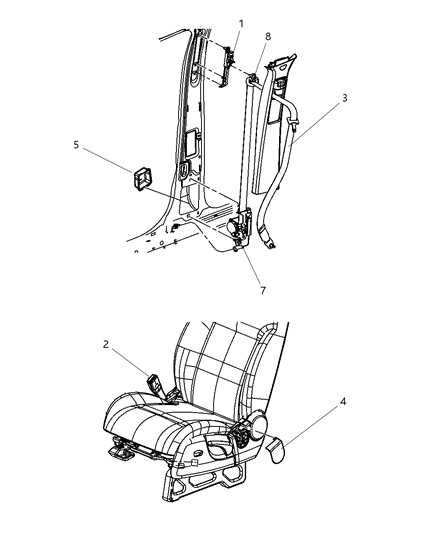 1
8
3
5
7
2
4