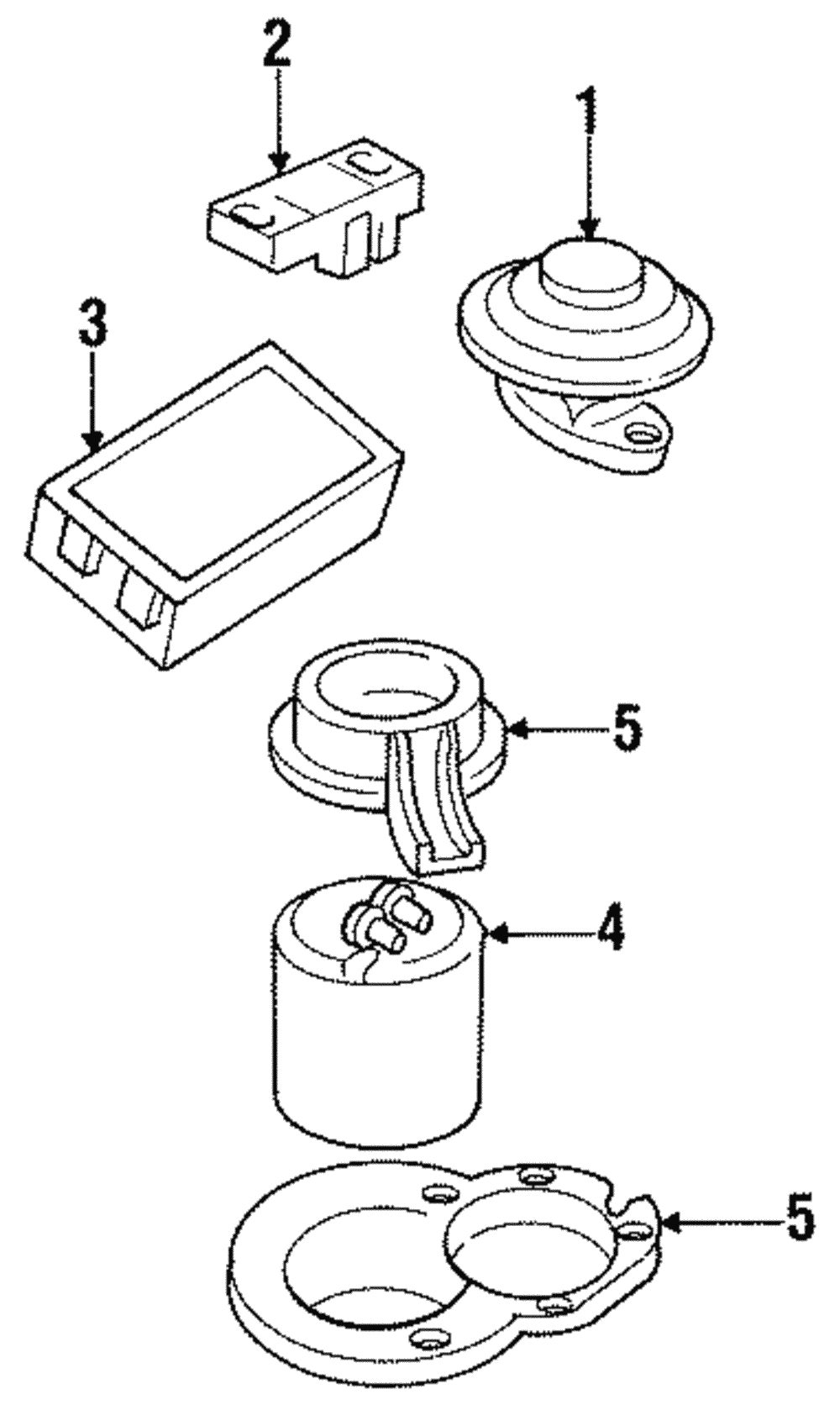 2
1
3
5
4
5