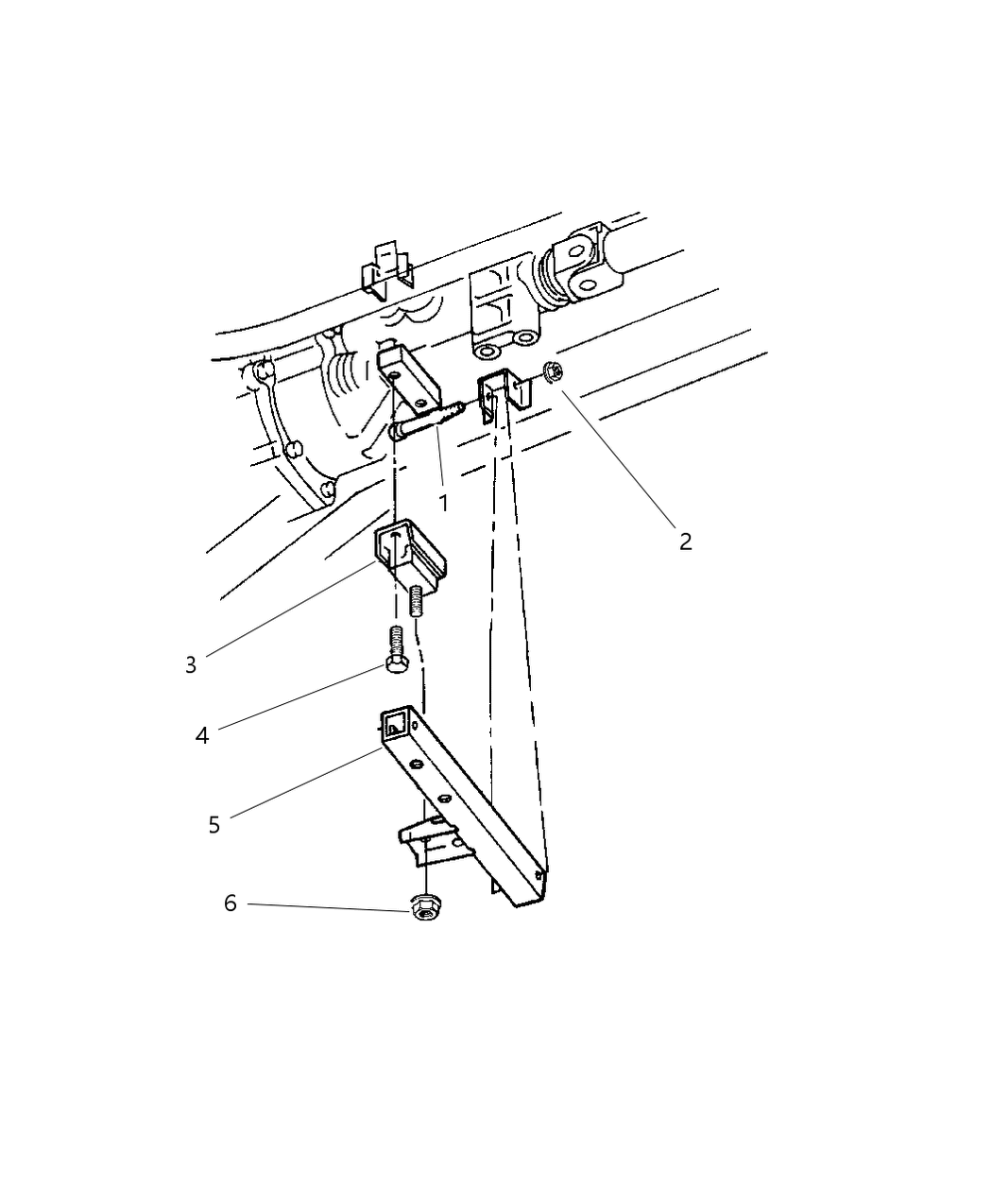 1
2
3
4
5
6