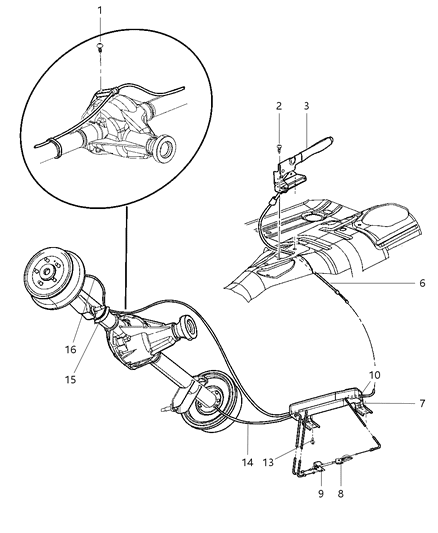 1
2
3
6
16
15
10
7
14
13
9
8