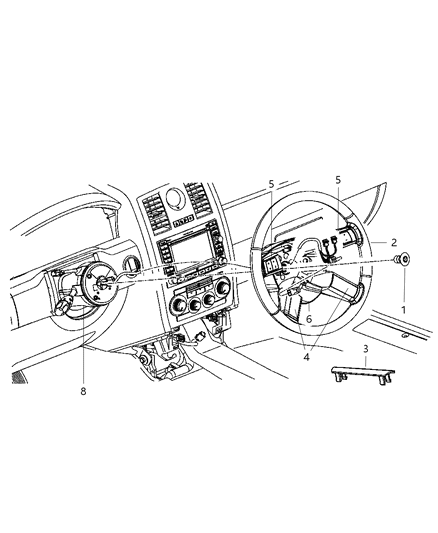 5
5
2
1
6
4
3
8