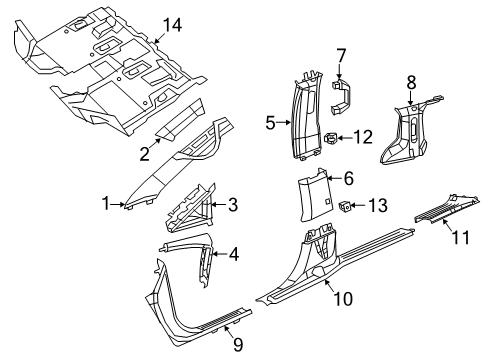 14
7
8
5
12
2
6
1
3
13
11
4
10
9