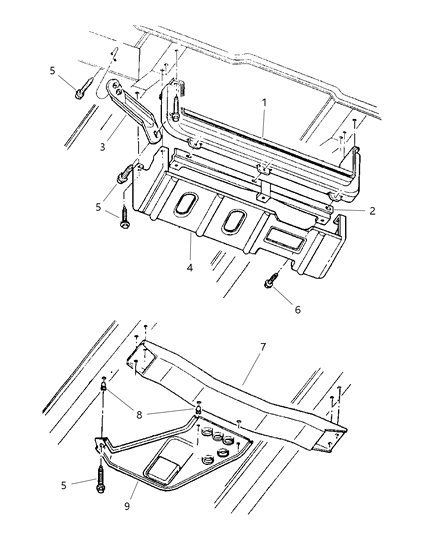 5
1
3
5
2
4
6
7
8
5
9