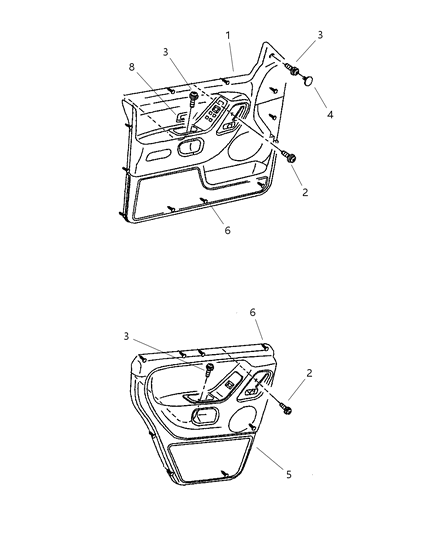 1
3
3
8
4
2
6

6
3
2
5