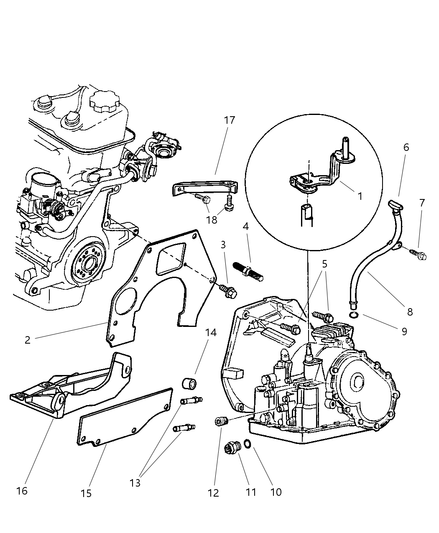 17
6
1
7
18
4
3
5
8
9
2
14
16
15
13
12
11
10