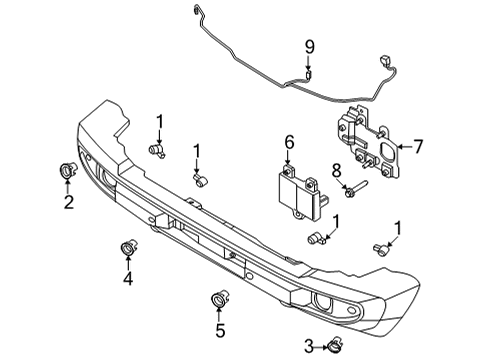 9
1
1
6
7
8
2
1
1
4
5
3