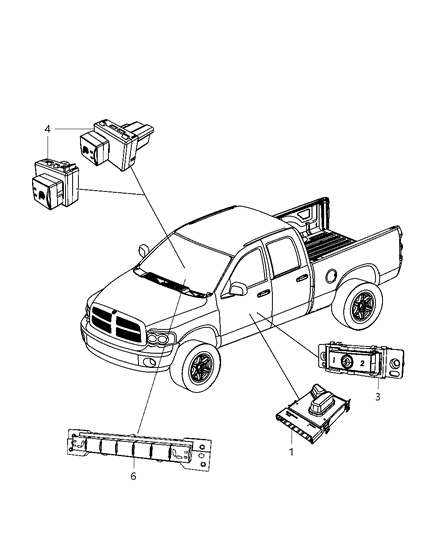 4
1 2
3
1
6