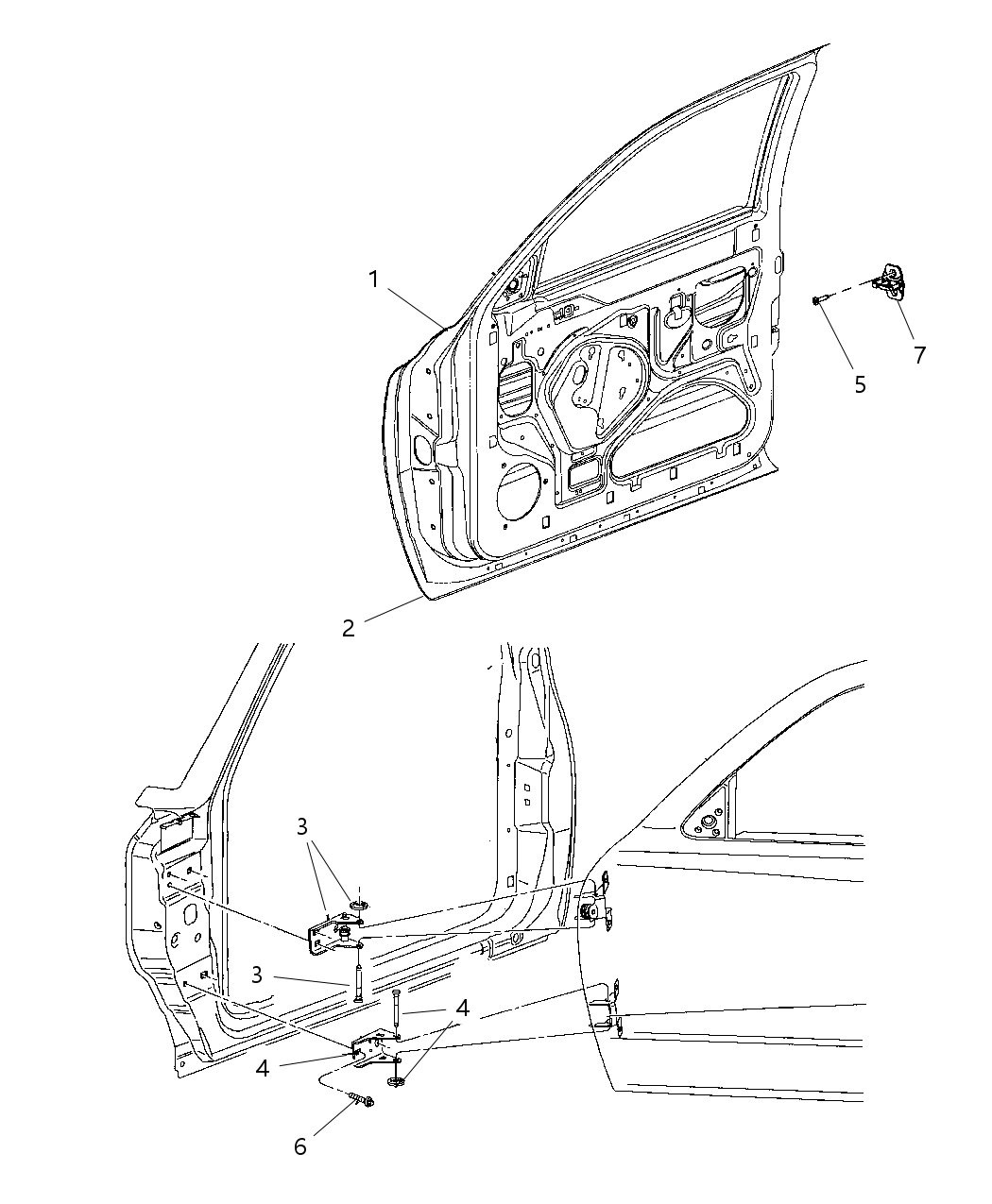 1
7
5
2
3
3
4
4
6