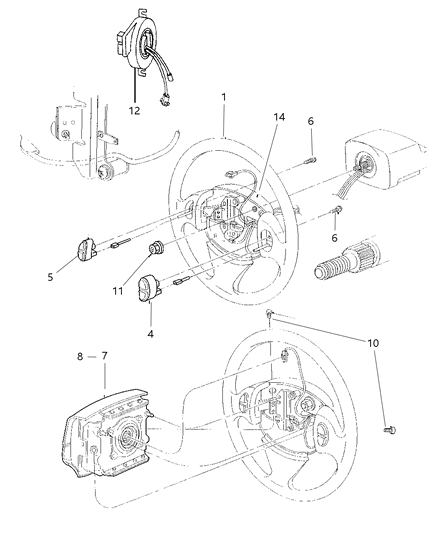 12
1
14
6
6
5
11
4
10
8 — 7