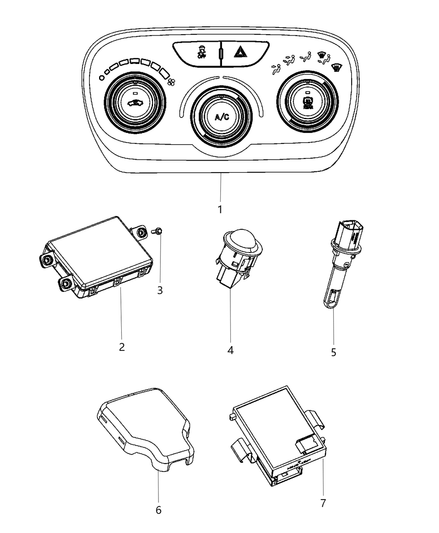 A/C

1

3

2

4

5

6

7