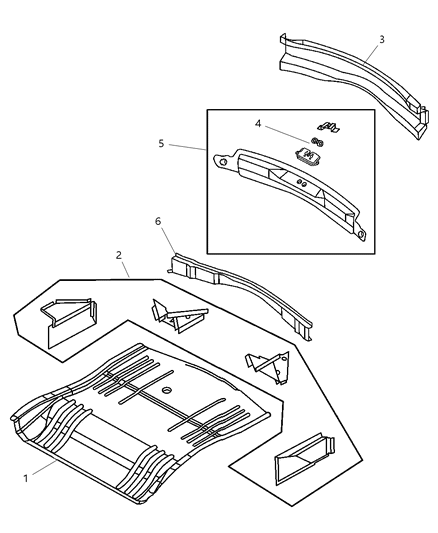 3
4
5
6
2
1