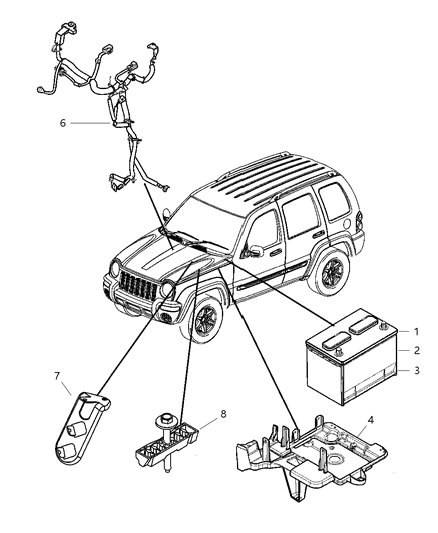 6
1
2
3
7
8
4