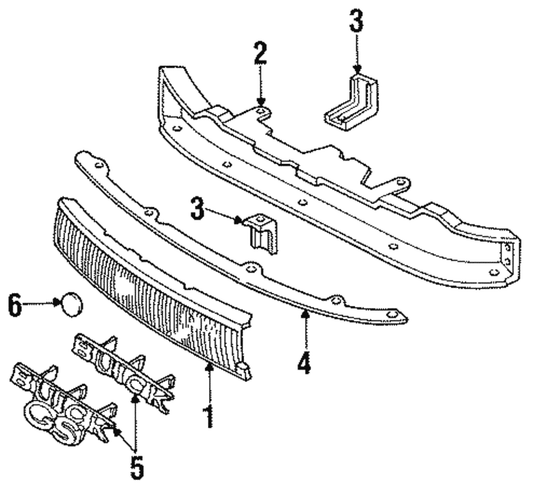 3
2
3
6
4
BUICK
BUICK
GS
1
5