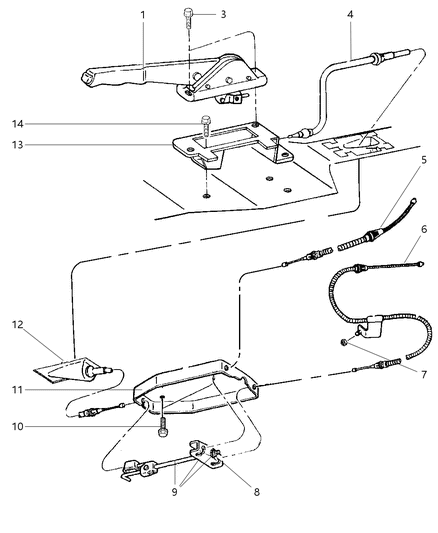 1
3
4
14
13
5
6
12
7
11
10
9
8