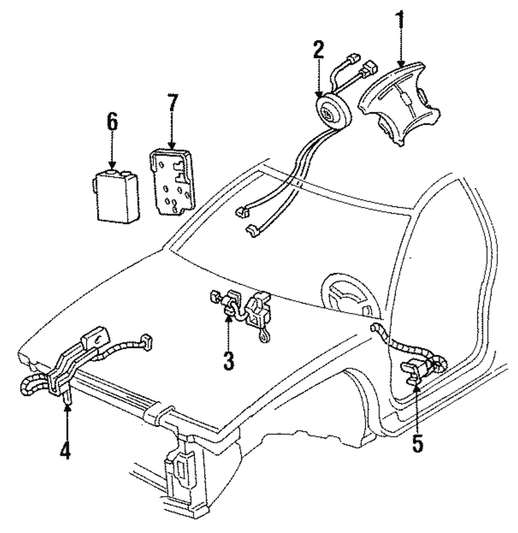 1
2
7
6
3
4
5