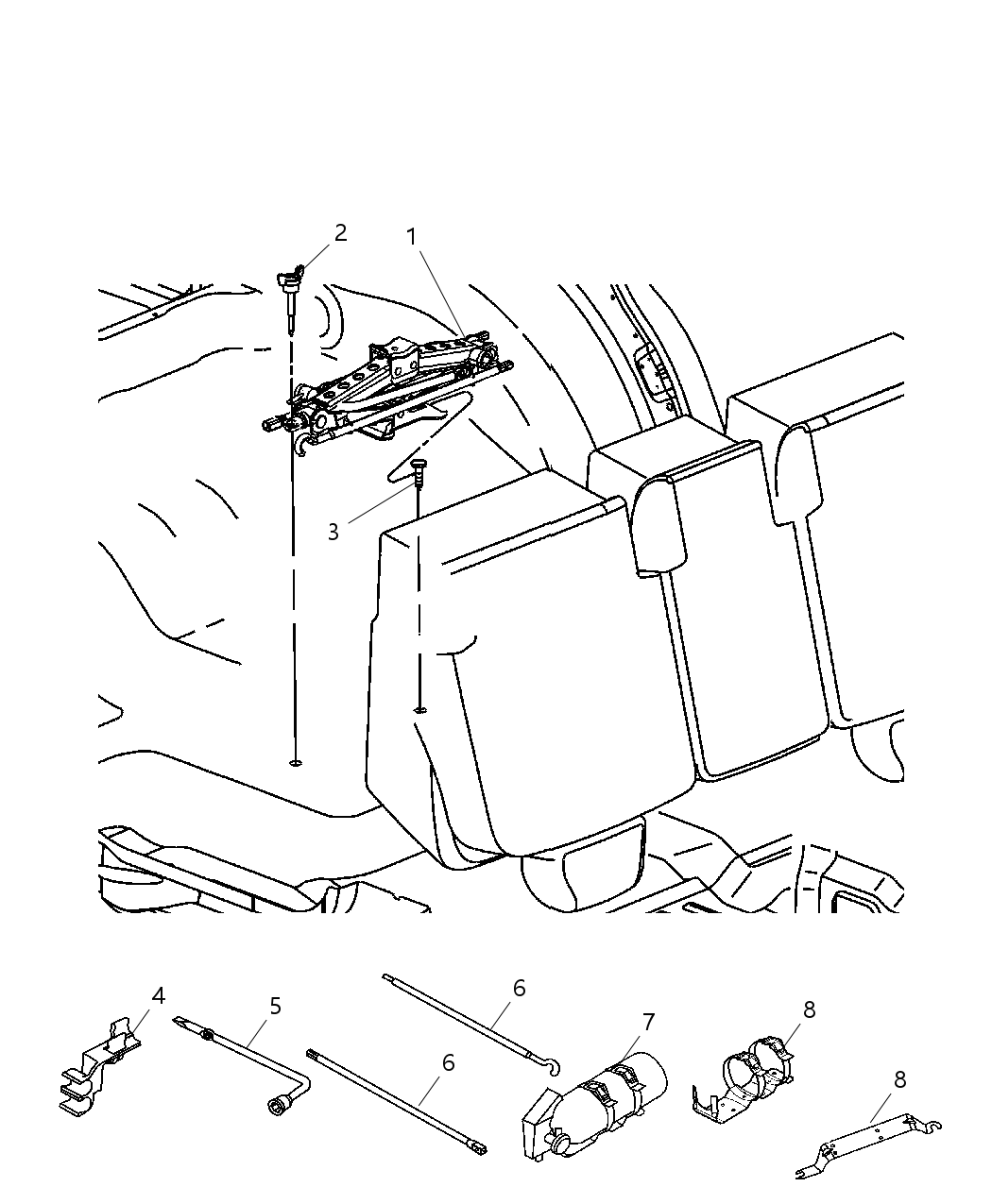 2
1
3
4
5
6
6
7
8
8