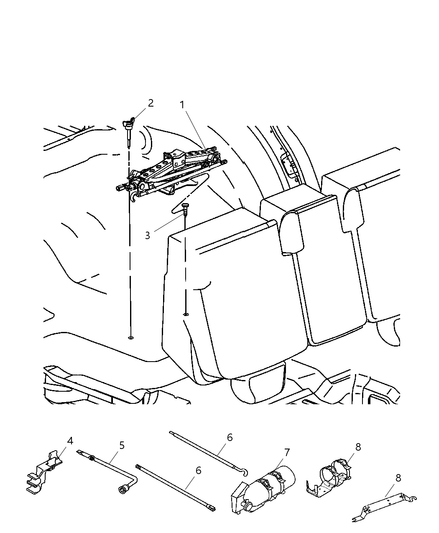 2
1
3
4
5
6
6
7
8
8