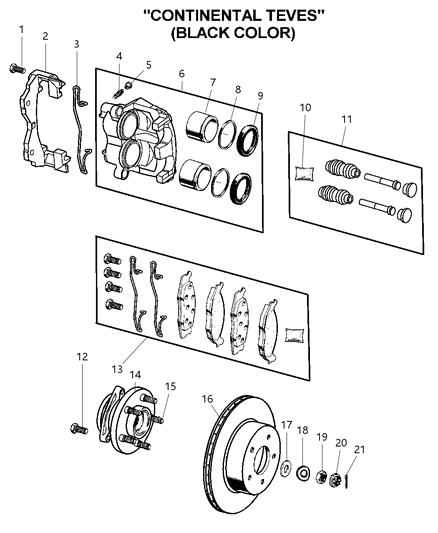 "CONTINENTAL TEVES"
(BLACK COLOR)

1
2
3
4
5
6
7
8
9
10
11
12
13
14
15
16
17
18
19
20
21