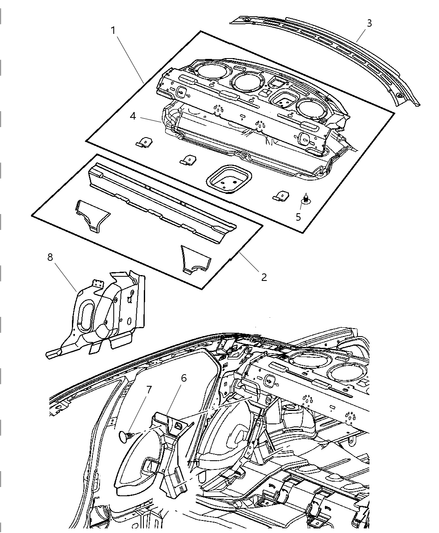 1
3
4
5
2
8
7
6